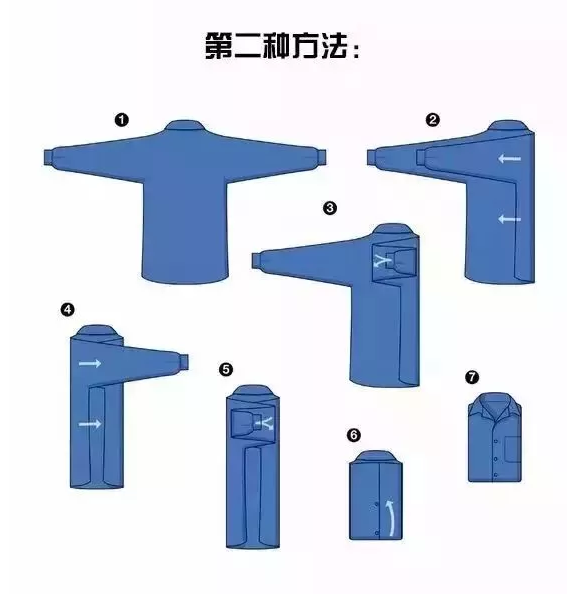 第二种方法：

❶

❷

❸

❹

❺

❻

❼